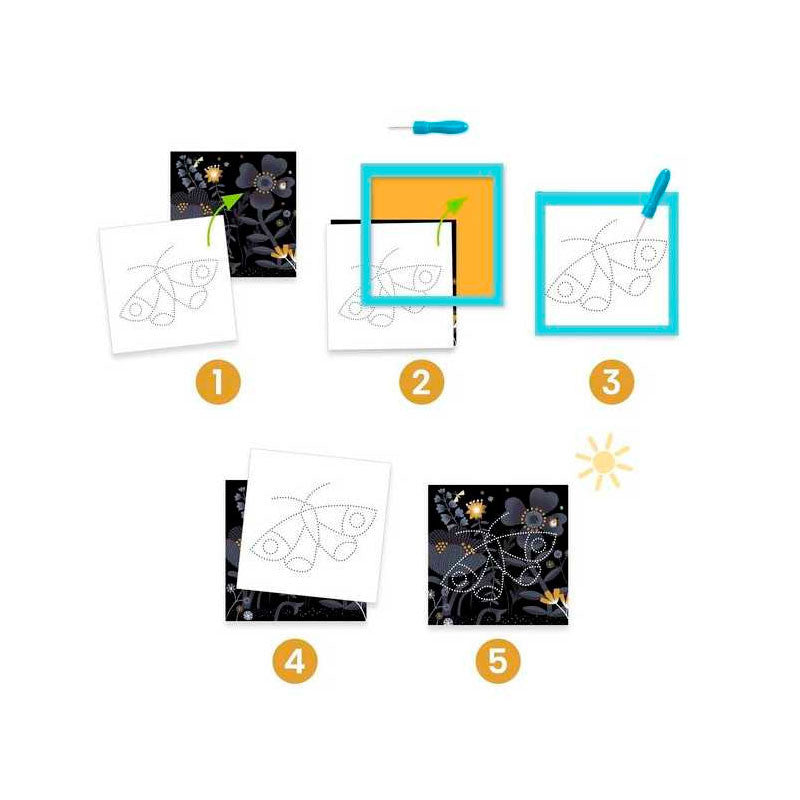 1

2

3

4

5